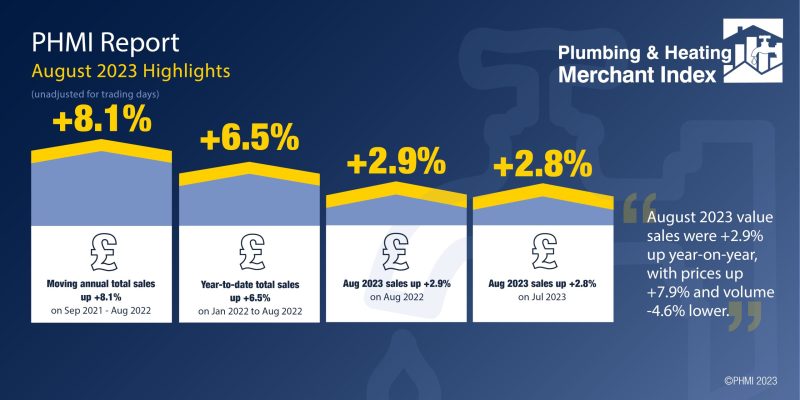 PHMI Report
August 2023 Highlights
(unadjusted for trading days)

Plumbing & Heating Merchant Index

+8.1%
£
Moving annual total sales up +8.1%
on Sep 2021 - Aug 2022

+6.5%
£
Year-to-date total sales up +6.5%
on Jan 2022 to Aug 2022

+2.9%
£
Aug 2023 sales up +2.9%
on Aug 2022

+2.8%
£
Aug 2023 sales up +2.8%
on Jul 2023

“August 2023 value sales were +2.9% up year-on-year, with prices up +7.9% and volume -4.6% lower.”

©PHMI 2023