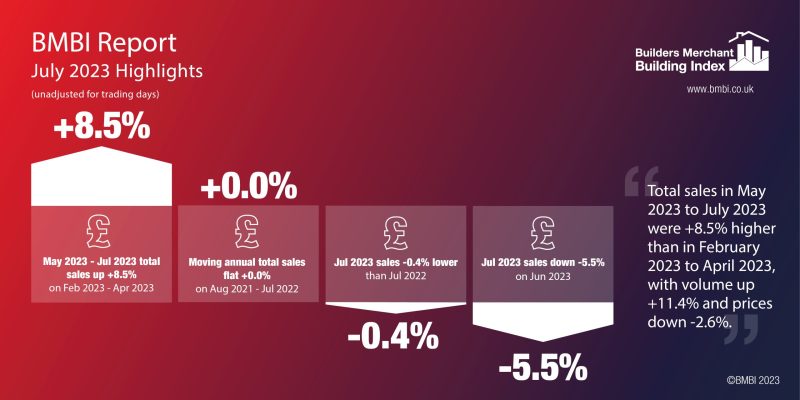 BMBI Report
July 2023 Highlights
(unadjusted for trading days)

Builders Merchant Building Index
www.bmbi.co.uk

+8.5%

£
May 2023 - Jul 2023 total sales up +8.5%
on Feb 2023 - Apr 2023

+0.0%

£
Moving annual total sales flat +0.0%
on Aug 2021 - Jul 2022

£
Jul 2023 sales -0.4% lower
than Jul 2022

-0.4%

£
Jul 2023 sales down -5.5%
on Jun 2023

-5.5%

Total sales in May 2023 to July 2023 were +8.5% higher than in February 2023 to April 2023, with volume up +11.4% and prices down -2.6%.

©BMBI 2023