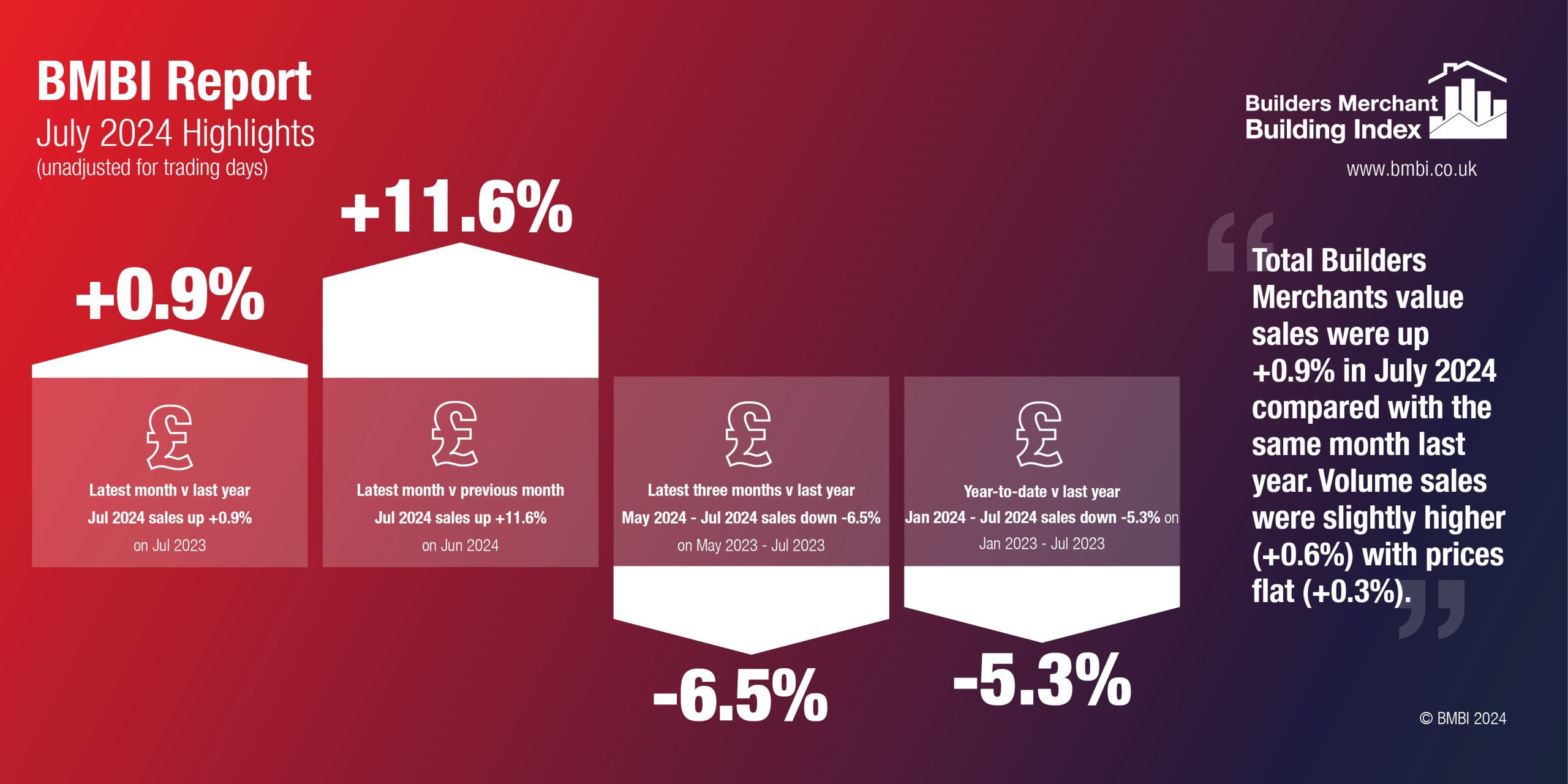 BMBI Report
July 2024 Highlights
(unadjusted for trading days)

Builders Merchant Building Index
www.bmbi.co.uk

+0.9%

£
Latest month v last year
Jul 2024 sales up +0.9%
on Jul 2023

+11.6%

£
Latest month v previous month
Jul 2024 sales up +11.6%
on Jun 2024

£
Latest three months v last year
May 2024 - Jul 2024 sales down -6.5%
on May 2023 - Jul 2023

-6.5%

£
Year-to-date v last year
Jan 2024 - Jul 2024 sales down -5.3% on
Jan 2023 - Jul 2023

-5.3%

“Total Builders Merchants value sales were up +0.9% in July 2024 compared with the same month last year. Volume sales were slightly higher (+0.6%) with prices flat (+0.3%).”

© BMBI 2024